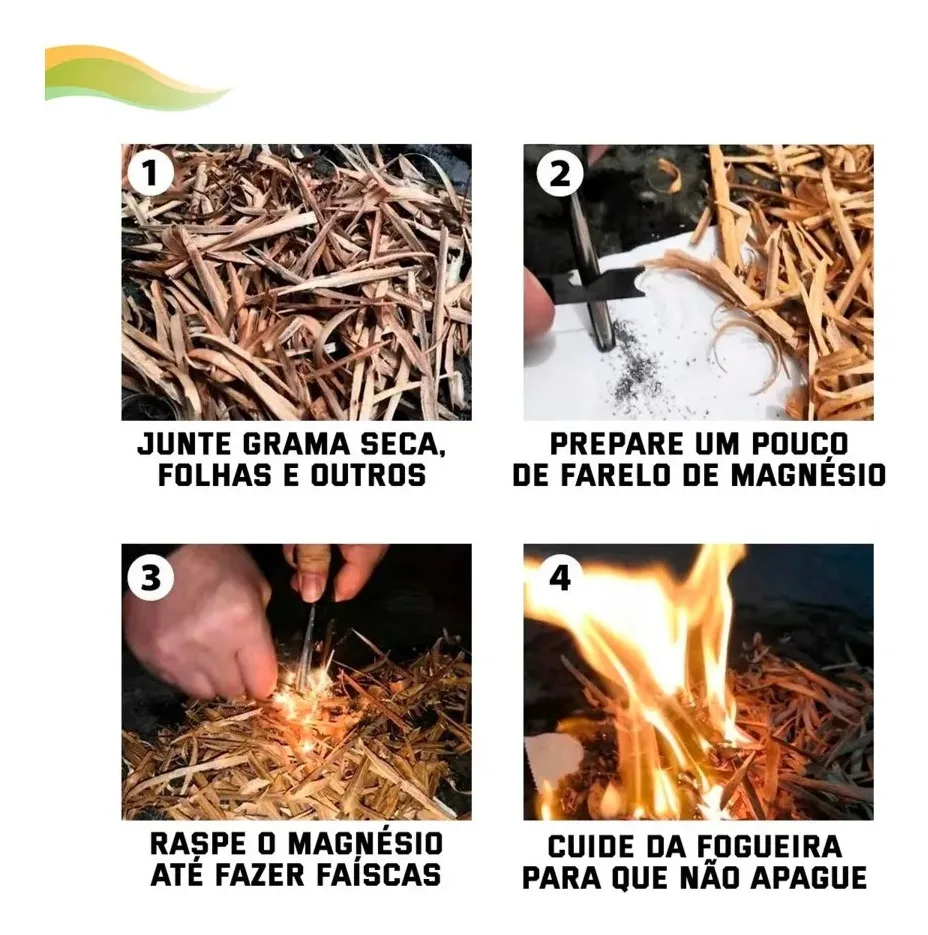 1

JUNTE GRAMA SECA, FOLHAS E OUTROS

2

PREPARE UM POUCO DE FARELO DE MAGNÉSIO

3

RASPE O MAGNÉSIO ATÉ FAZER FAÍSCAS

4

CUIDE DA FOGUEIRA PARA QUE NÃO APAGUE